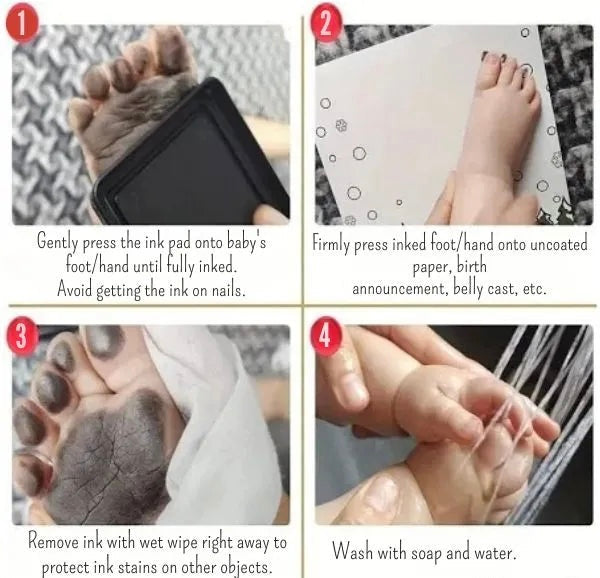 1

Gently press the ink pad onto baby's foot/hand until fully inked.
Avoid getting the ink on nails.

2

Firmly press inked foot/hand onto uncoated paper, birth announcement, belly cast, etc.

3

Remove ink with wet wipe right away to protect ink stains on other objects.

4

Wash with soap and water.