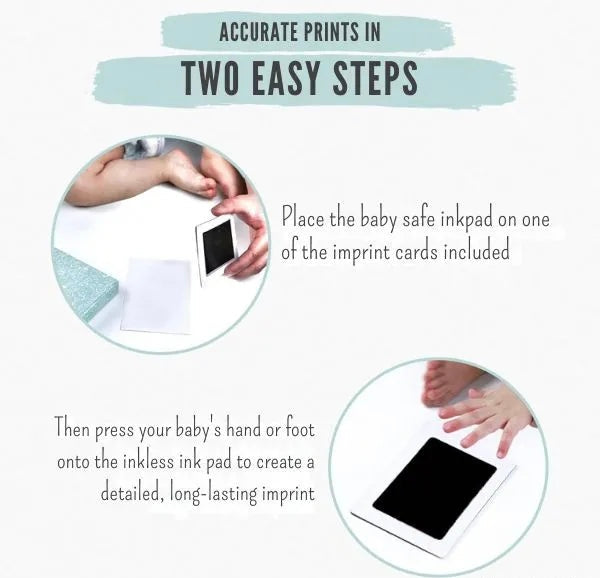 ACCURATE PRINTS IN
TWO EASY STEPS

Place the baby safe inkpad on one of the imprint cards included

Then press your baby's hand or foot onto the inkless ink pad to create a detailed, long-lasting imprint